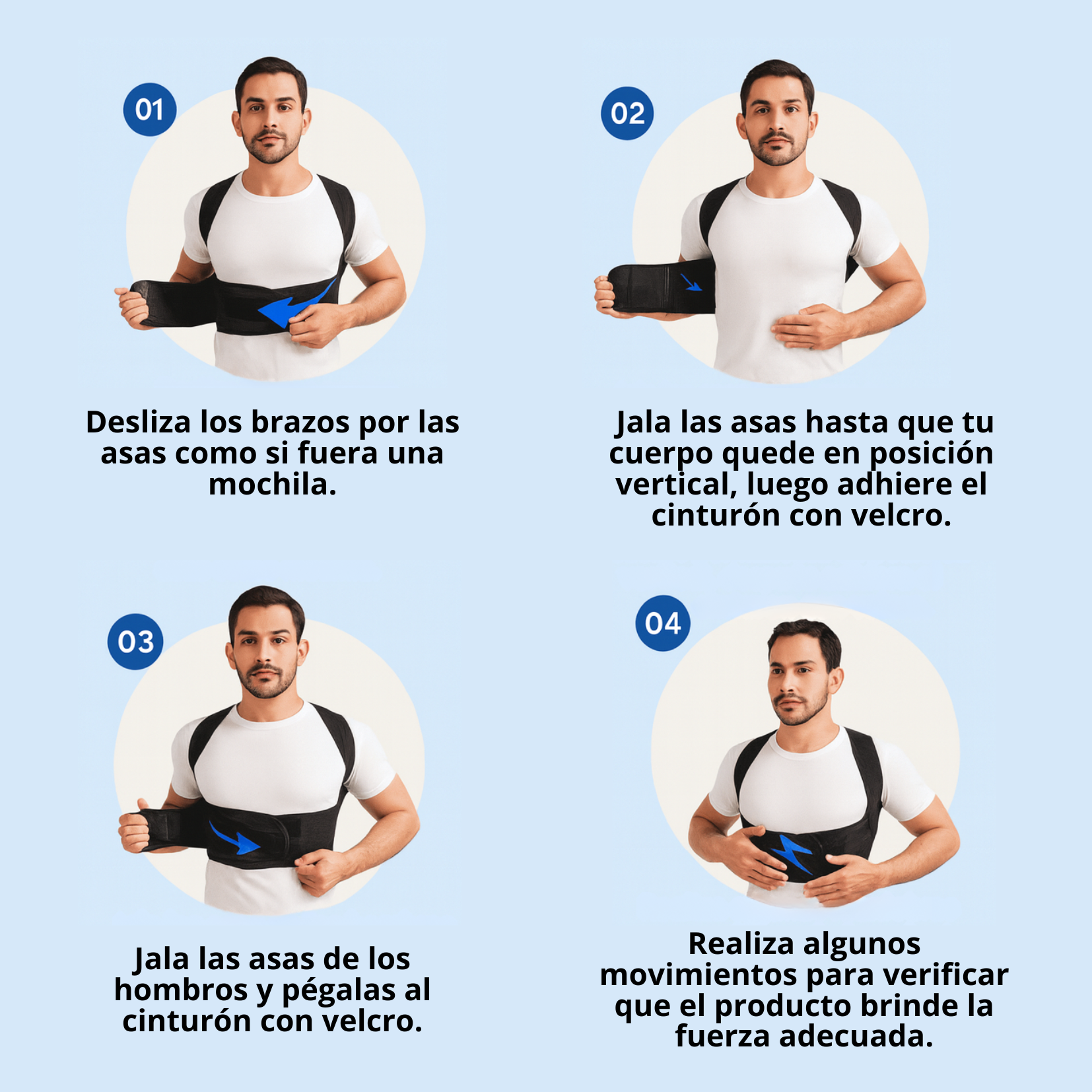 01

Desliza los brazos por las asas como si fuera una mochila.

02

Jala las asas hasta que tu cuerpo quede en posición vertical, luego adhiere el cinturón con velcro.

03

Jala las asas de los hombros y pégalas al cinturón con velcro.

04

Realiza algunos movimientos para verificar que el producto brinde la fuerza adecuada.