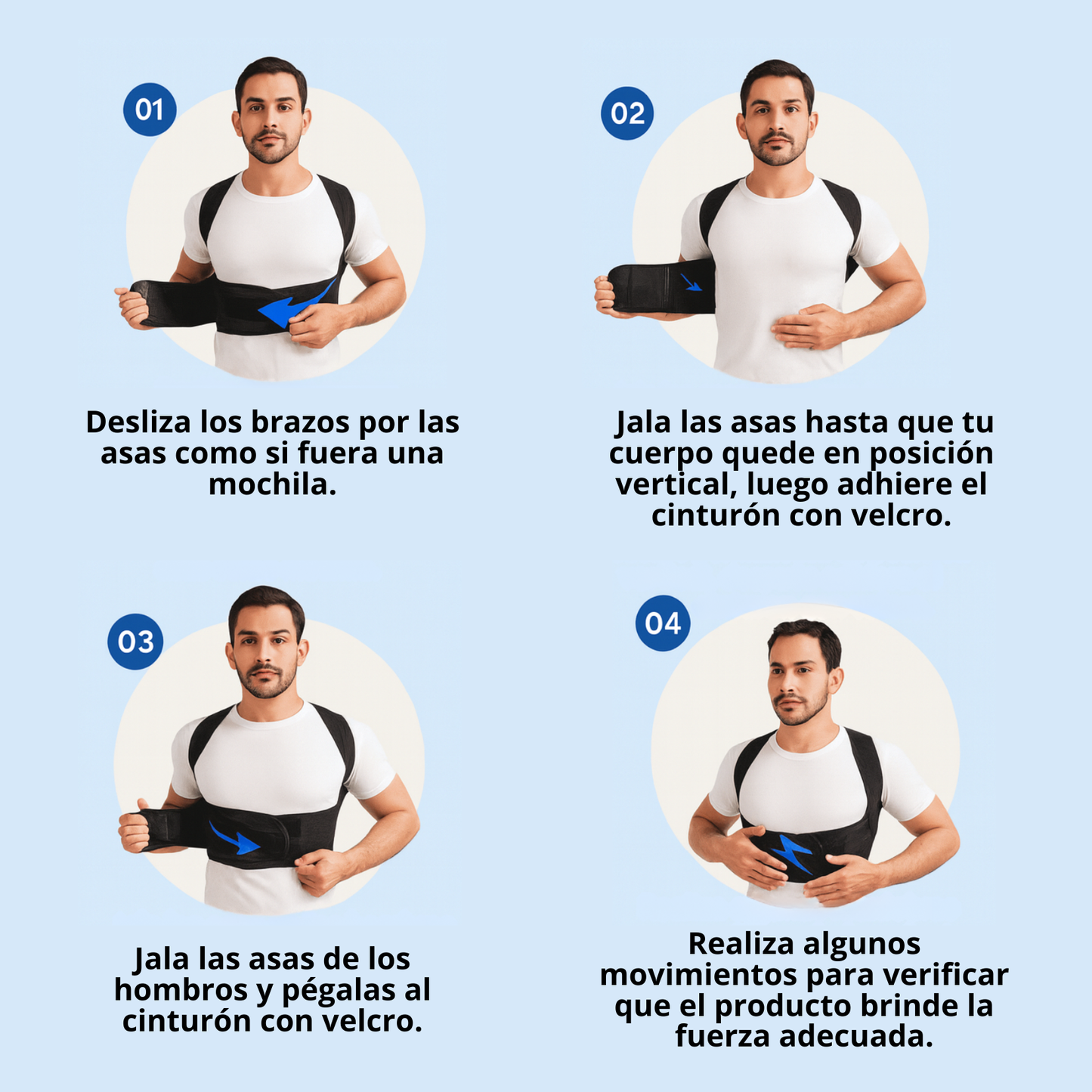 01

Desliza los brazos por las asas como si fuera una mochila.

02

Jala las asas hasta que tu cuerpo quede en posición vertical, luego adhiere el cinturón con velcro.

03

Jala las asas de los hombros y pégalas al cinturón con velcro.

04

Realiza algunos movimientos para verificar que el producto brinde la fuerza adecuada.